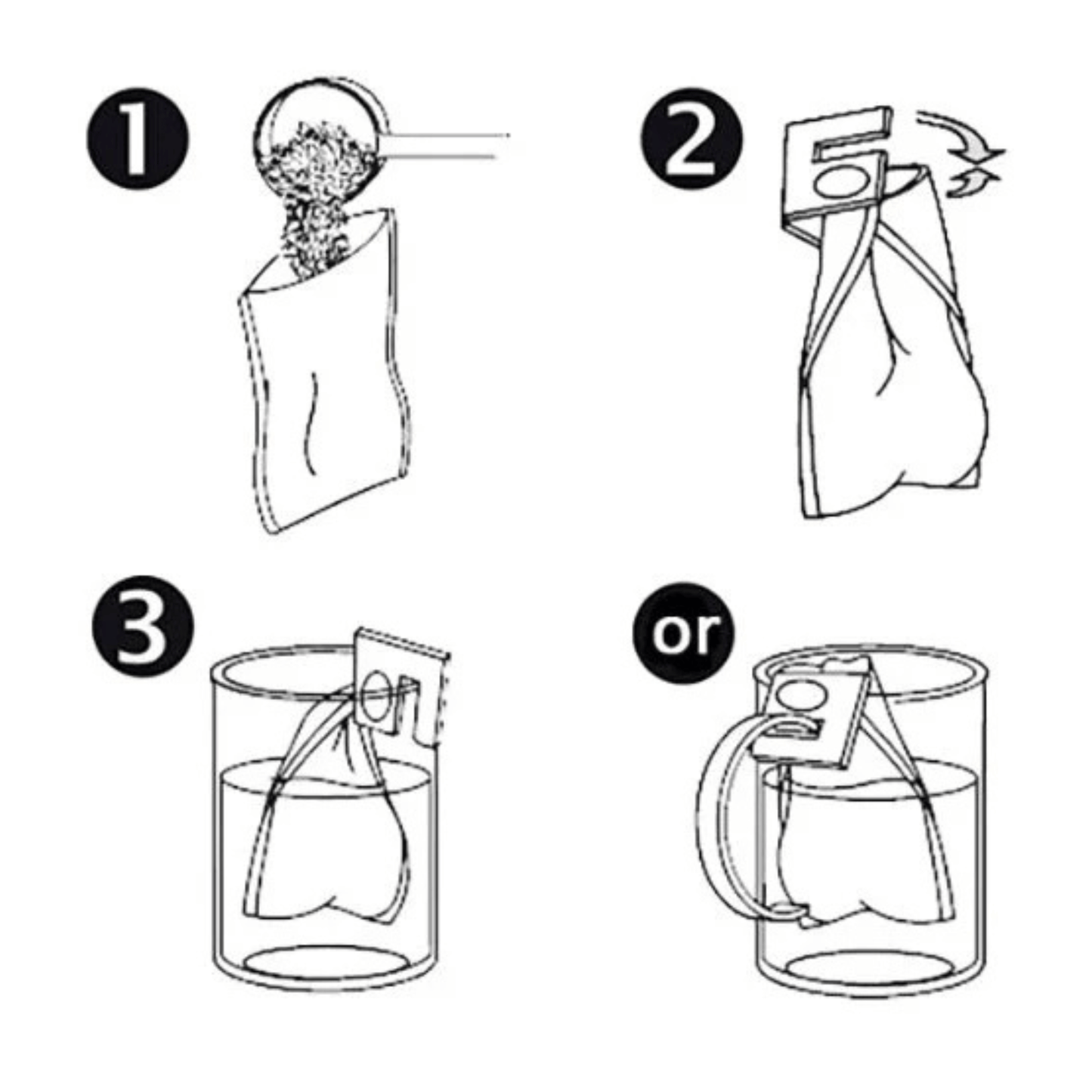 1

2

3

or